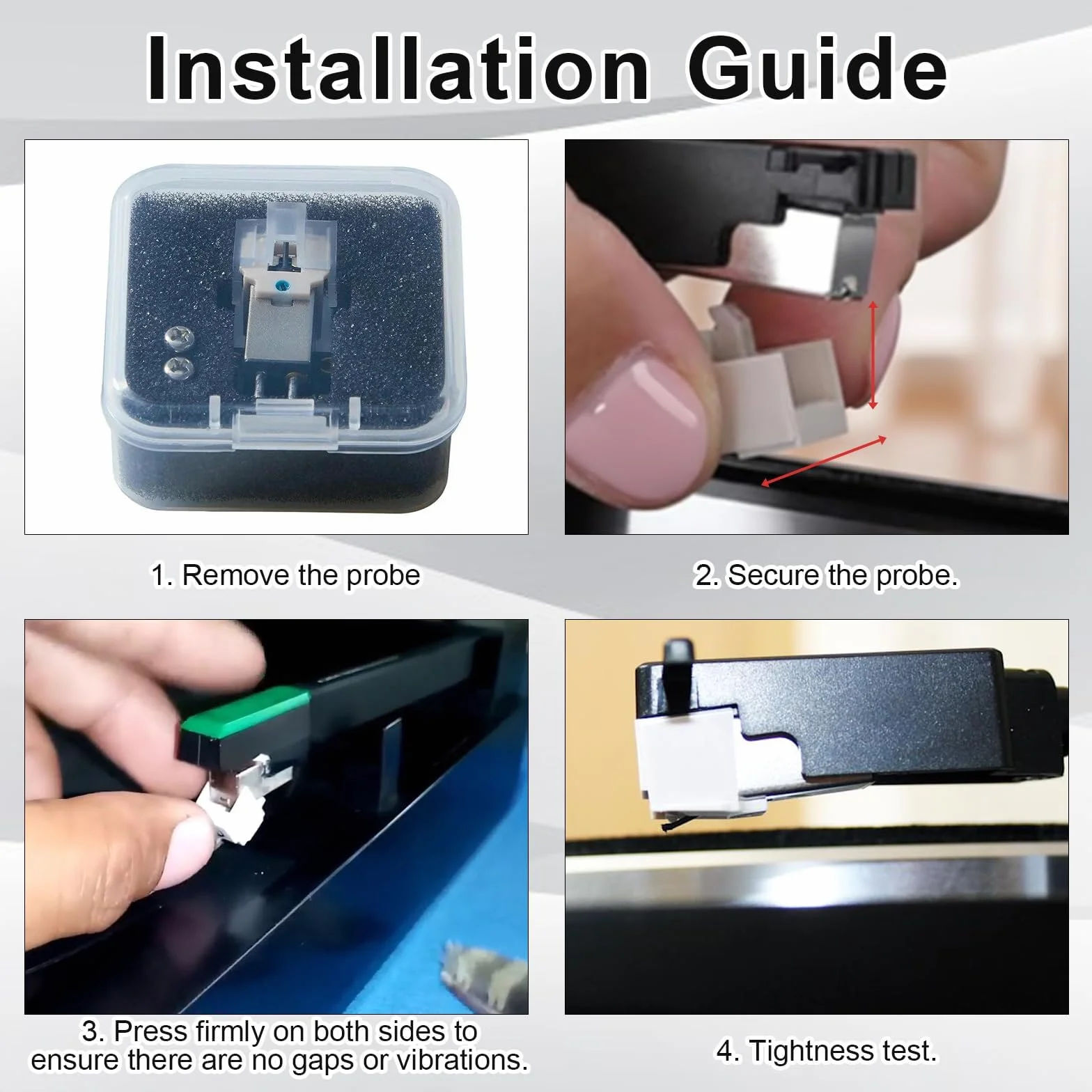 Installation Guide

1. Remove the probe

2. Secure the probe.

3. Press firmly on both sides to ensure there are no gaps or vibrations.

4. Tightness test.